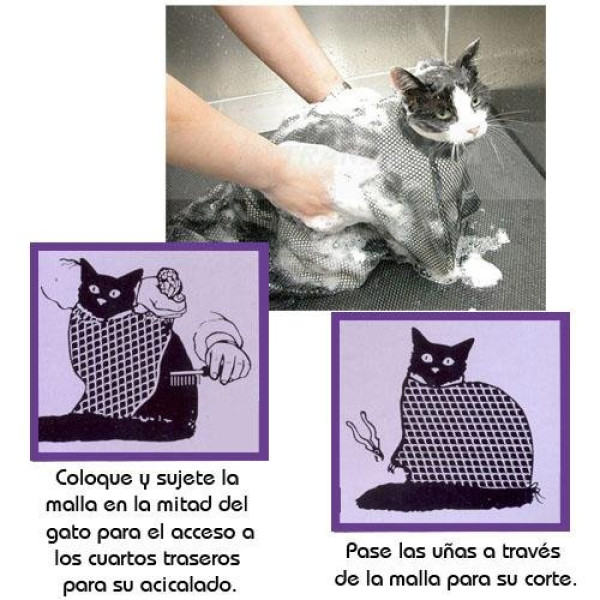 Coloque y sujete la malla en la mitad del gato para el acceso a los cuartos traseros para su acicalado.

Pase las uñas a través de la malla para su corte.